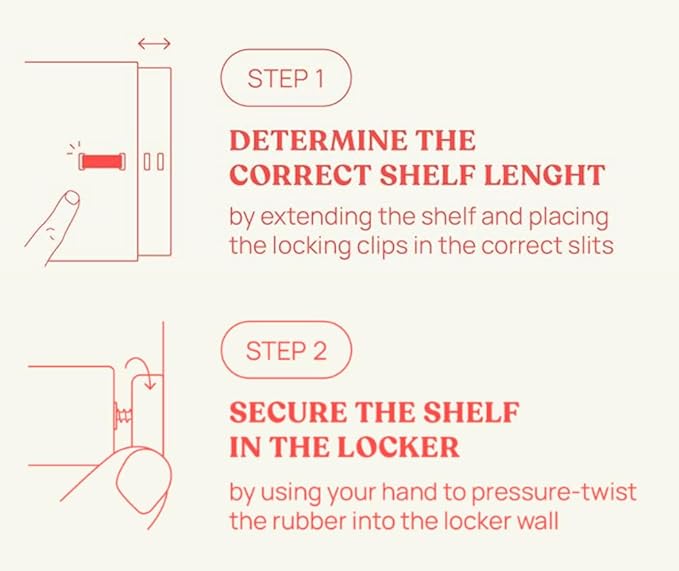 STEP 1

DETERMINE THE CORRECT SHELF LENGHT

by extending the shelf and placing the locking clips in the correct slits

STEP 2

SECURE THE SHELF IN THE LOCKER

by using your hand to pressure-twist the rubber into the locker wall