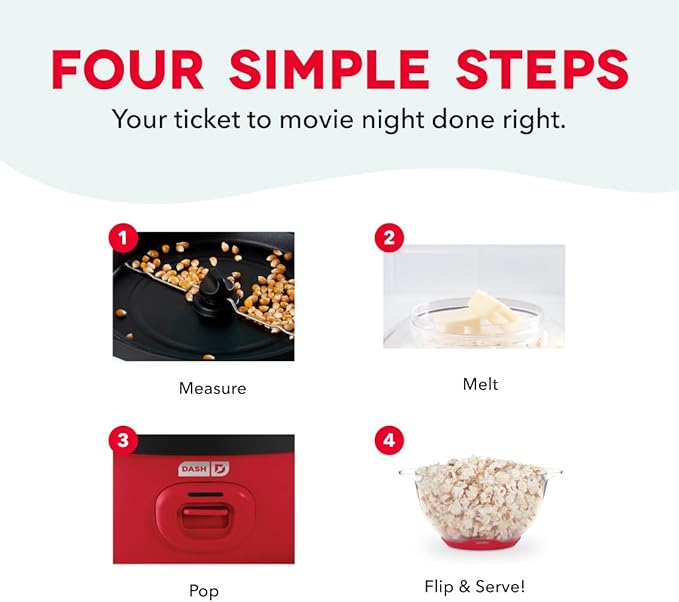 FOUR SIMPLE STEPS
Your ticket to movie night done right.

1
Measure

2
Melt

3
DASH
Pop

4
Flip & Serve!