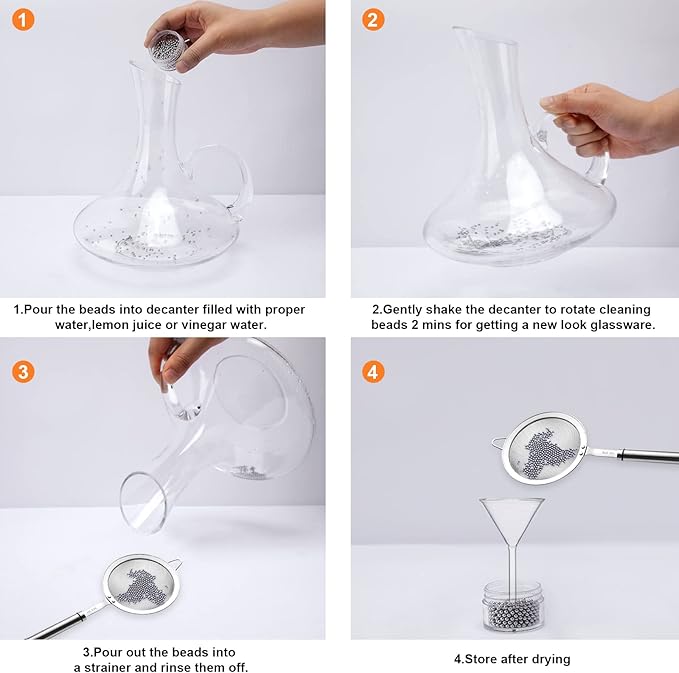 1

1.Pour the beads into decanter filled with proper water,lemon juice or vinegar water.

2

2.Gently shake the decanter to rotate cleaning beads 2 mins for getting a new look glassware.

3

3.Pour out the beads into a strainer and rinse them off.

4

4.Store after drying