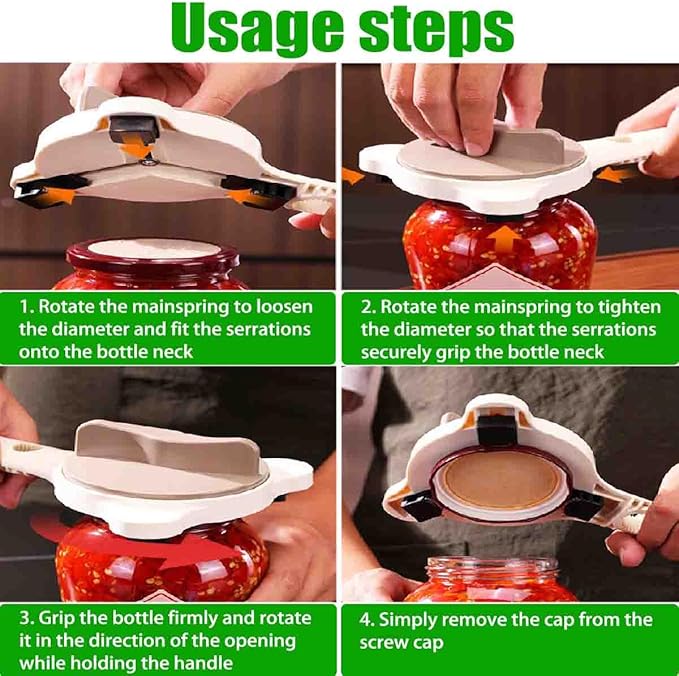 Usage steps

1. Rotate the mainspring to loosen the diameter and fit the serrations onto the bottle neck

2. Rotate the mainspring to tighten the diameter so that the serrations securely grip the bottle neck

3. Grip the bottle firmly and rotate it in the direction of the opening while holding the handle

4. Simply remove the cap from the screw cap