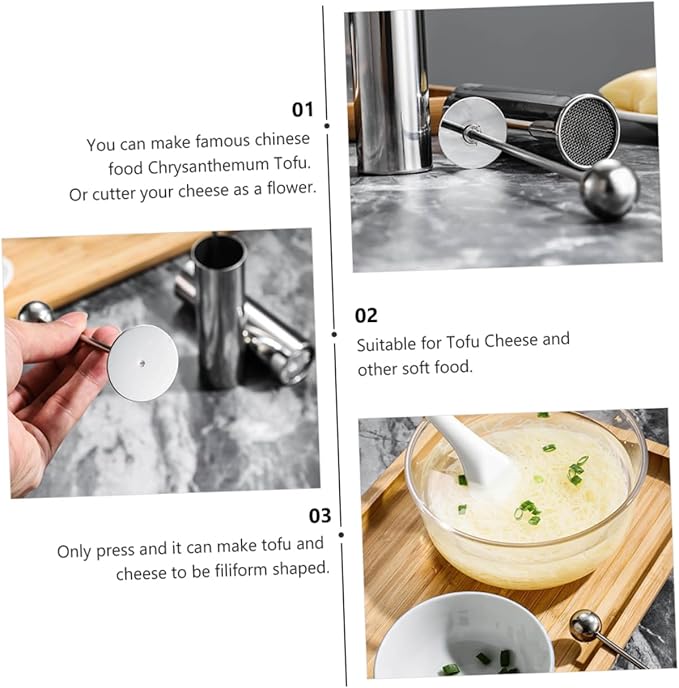 01

You can make famous chinese food Chrysanthemum Tofu. Or cutter your cheese as a flower.

02

Suitable for Tofu Cheese and other soft food.

03

Only press and it can make tofu and cheese to be filiform shaped.