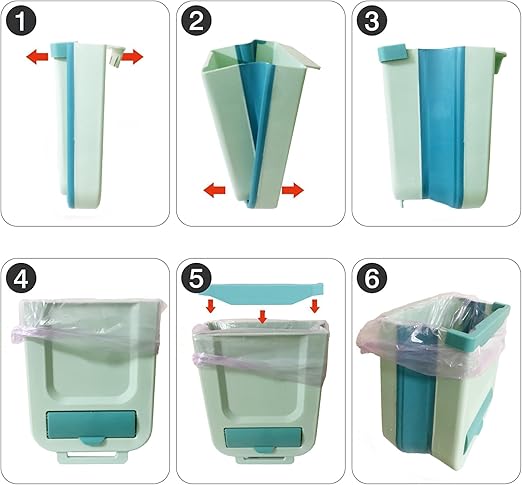 1

2

3

4

5

6