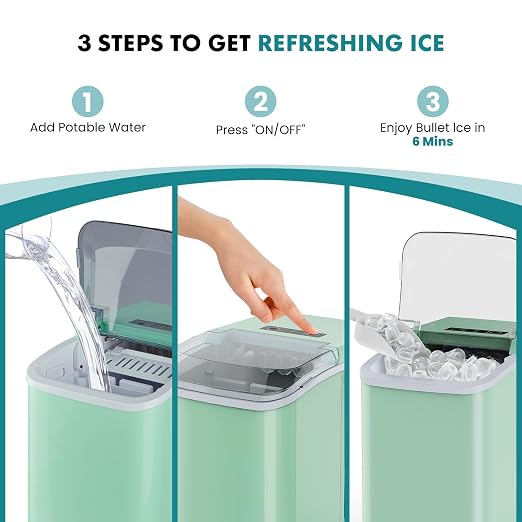 3 STEPS TO GET REFRESHING ICE

1
Add Potable Water

2
Press "ON/OFF"

3
Enjoy Bullet Ice in
6 Mins