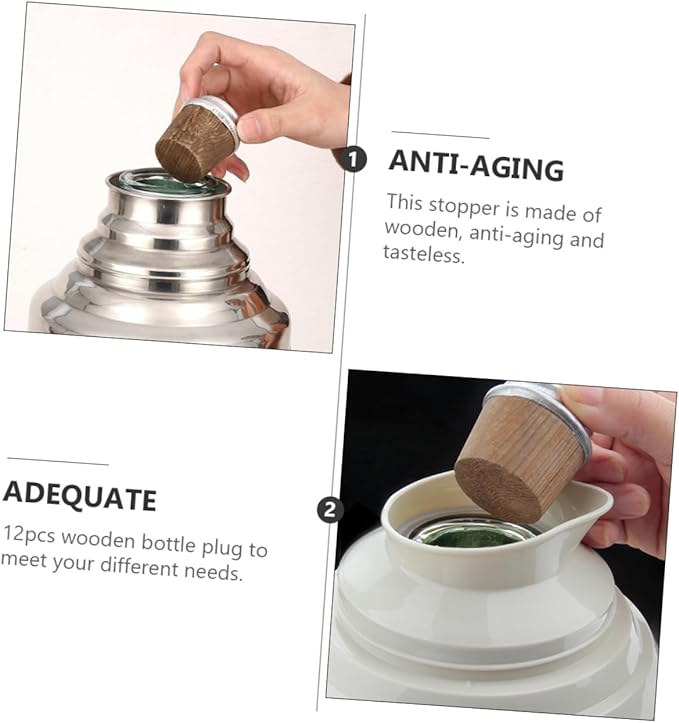 1

ANTI-AGING

This stopper is made of wooden, anti-aging and tasteless.

ADEQUATE

12pcs wooden bottle plug to meet your different needs.

2