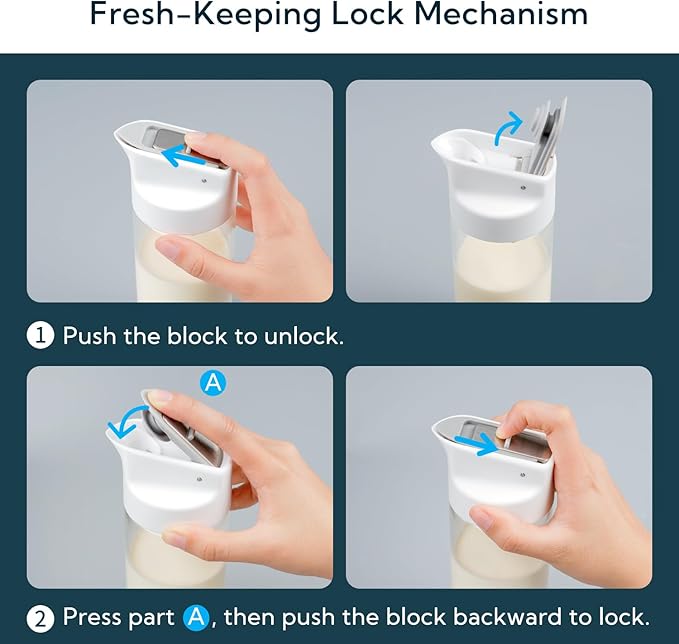 Fresh-Keeping Lock Mechanism

1 Push the block to unlock.

A

2 Press part A, then push the block backward to lock.