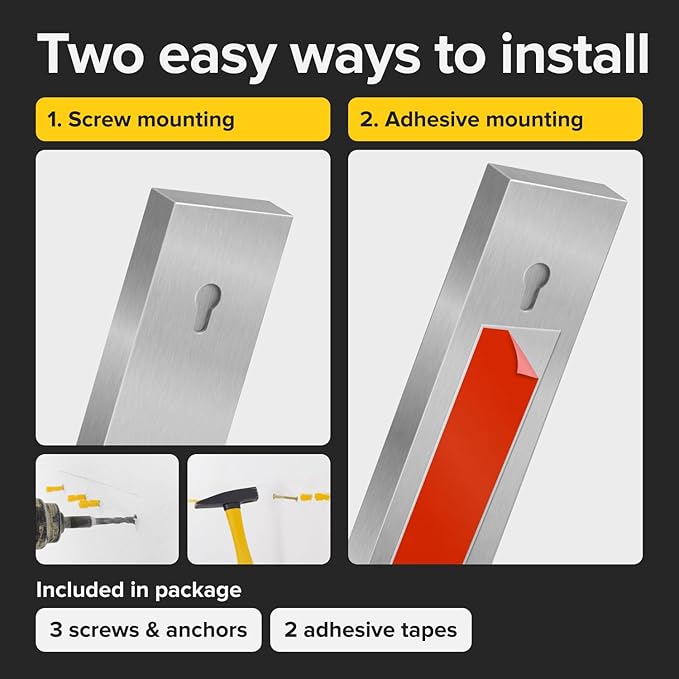 Two easy ways to install

1. Screw mounting

2. Adhesive mounting

Included in package

3 screws & anchors

2 adhesive tapes