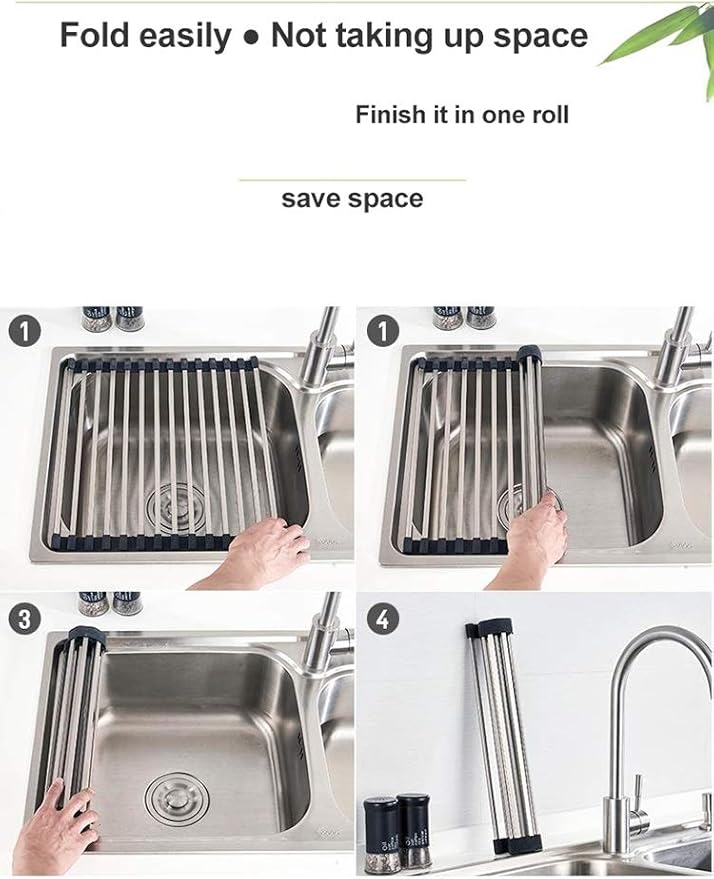 Fold easily ● Not taking up space

Finish it in one roll

save space

1

1

3

4