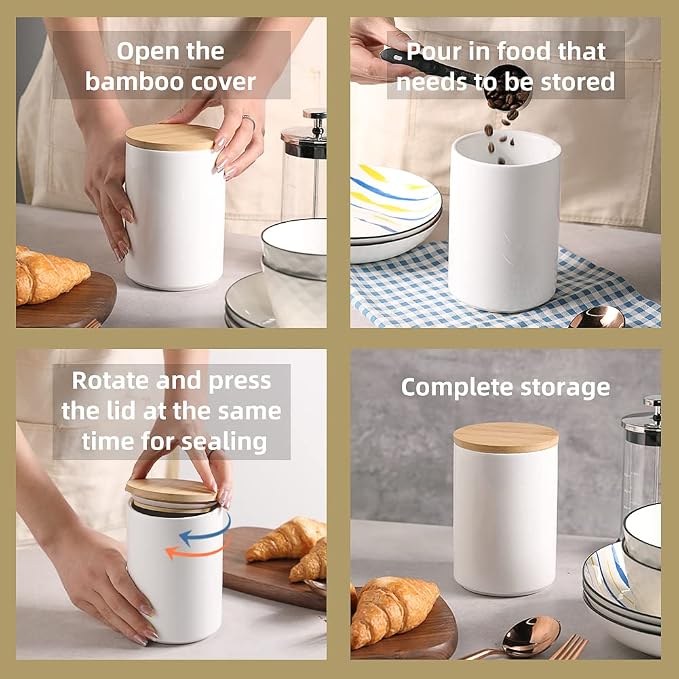 Open the bamboo cover

Pour in food that needs to be stored

Rotate and press the lid at the same time for sealing

Complete storage