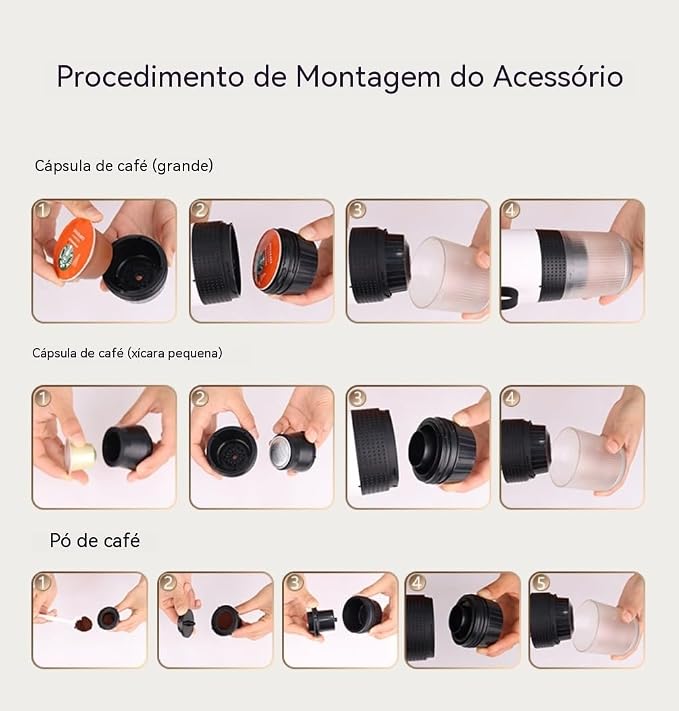 Procedimento de Montagem do Acessório

Cápsula de café (grande)

1

2

3

4

Cápsula de café (xícara pequena)

1

2

3

4

Pó de café

1

2

3

4

5