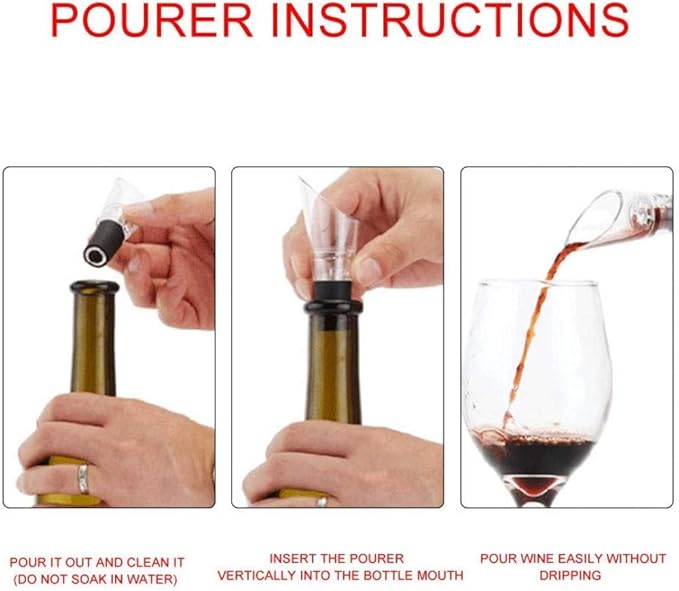 POURER INSTRUCTIONS

POUR IT OUT AND CLEAN IT (DO NOT SOAK IN WATER)

INSERT THE POURER VERTICALLY INTO THE BOTTLE MOUTH

POUR WINE EASILY WITHOUT DRIPPING