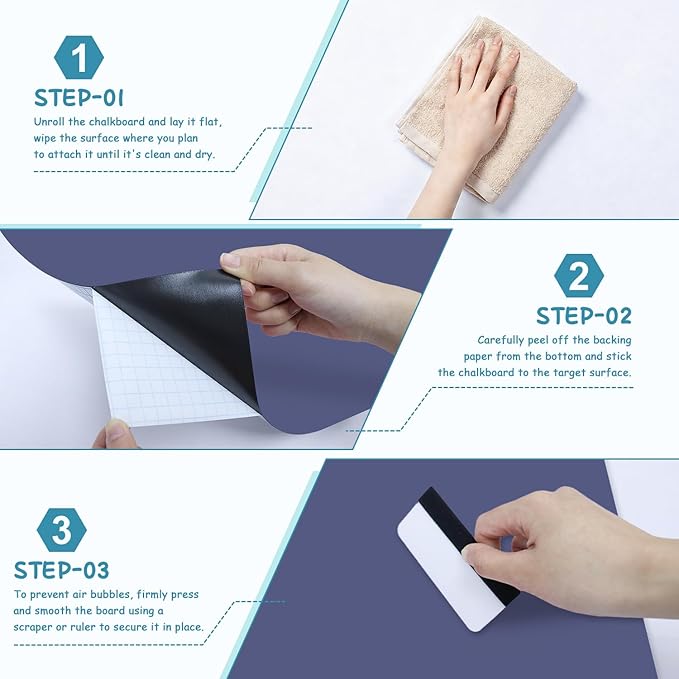 1

STEP-01

Unroll the chalkboard and lay it flat, wipe the surface where you plan to attach it until it's clean and dry.

2

STEP-02

Carefully peel off the backing paper from the bottom and stick the chalkboard to the target surface.

3

STEP-03

To prevent air bubbles, firmly press and smooth the board using a scraper or ruler to secure it in place.