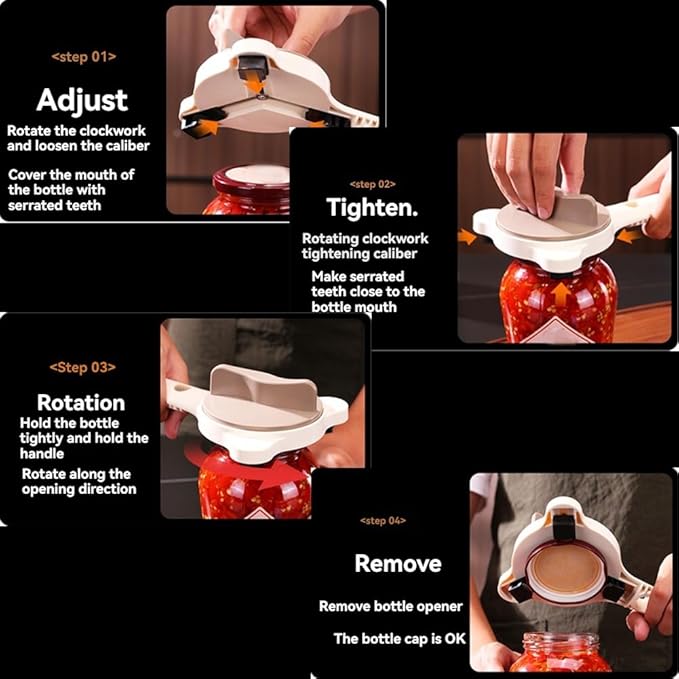 <step 01>

Adjust

Rotate the clockwork and loosen the caliber

Cover the mouth of the bottle with serrated teeth

<step 02>

Tighten.

Rotating clockwork tightening caliber

Make serrated teeth close to the bottle mouth

<Step 03>

Rotation

Hold the bottle tightly and hold the handle

Rotate along the opening direction

<step 04>

Remove

Remove bottle opener

The bottle cap is OK