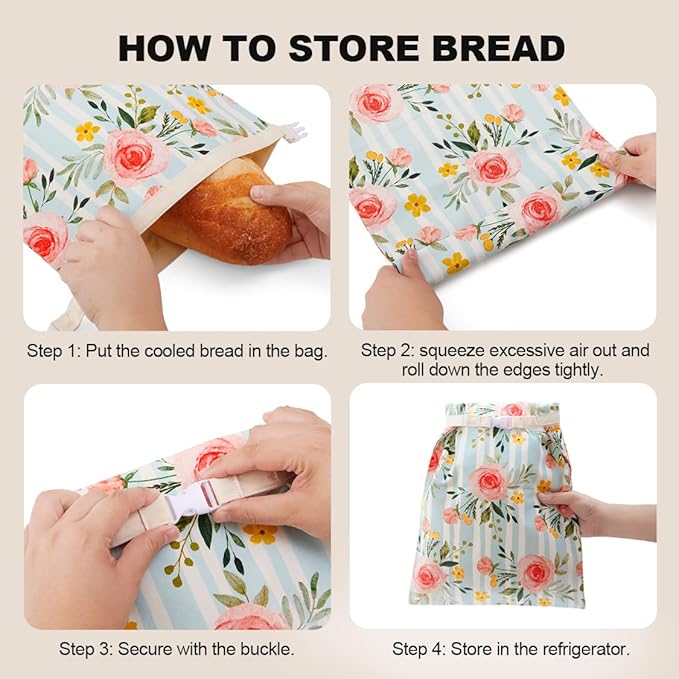 HOW TO STORE BREAD

Step 1: Put the cooled bread in the bag.

Step 2: squeeze excessive air out and roll down the edges tightly.

Step 3: Secure with the buckle.

Step 4: Store in the refrigerator.