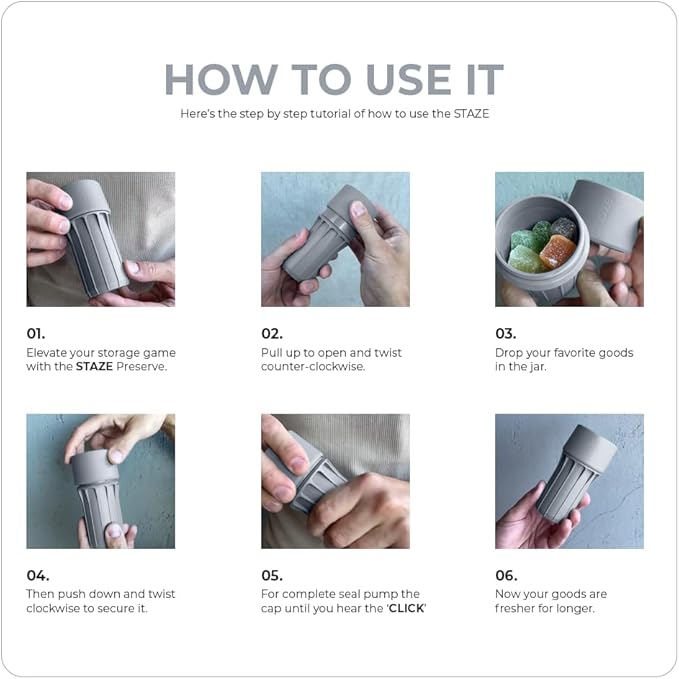 HOW TO USE IT

Here's the step by step tutorial of how to use the STAZE

01.
Elevate your storage game with the STAZE Preserve.

02.
Pull up to open and twist counter-clockwise.

03.
Drop your favorite goods in the jar.

04.
Then push down and twist clockwise to secure it.

05.
For complete seal pump the cap until you hear the 'CLICK'

06.
Now your goods are fresher for longer.