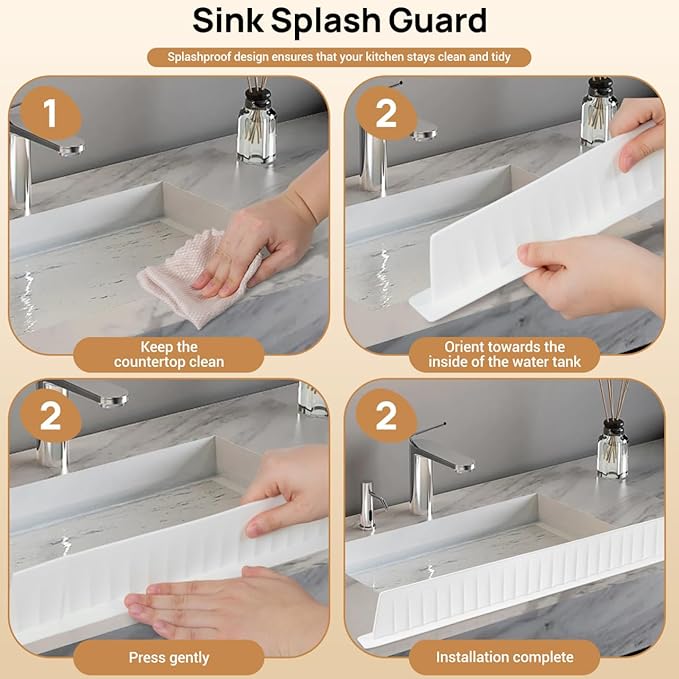 Sink Splash Guard

Splashproof design ensures that your kitchen stays clean and tidy

1

Keep the countertop clean

2

Orient towards the inside of the water tank

2

Press gently

2

Installation complete