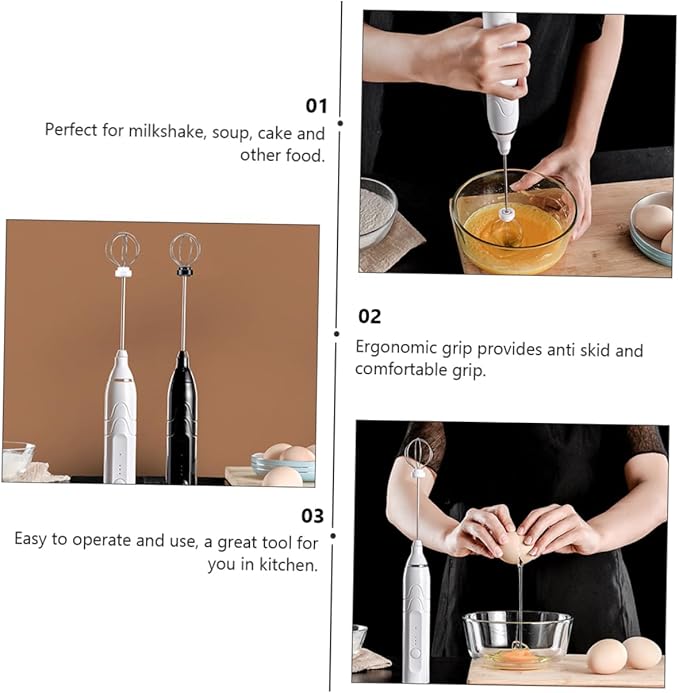 01
Perfect for milkshake, soup, cake and other food.

02
Ergonomic grip provides anti skid and comfortable grip.

03
Easy to operate and use, a great tool for you in kitchen.