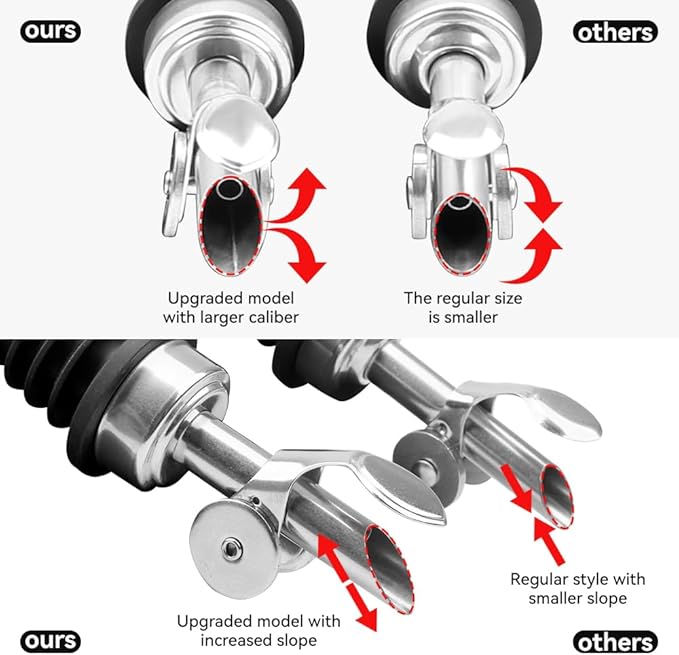 ours

others

Upgraded model with larger caliber

The regular size is smaller

Regular style with smaller slope

Upgraded model with increased slope

ours

others