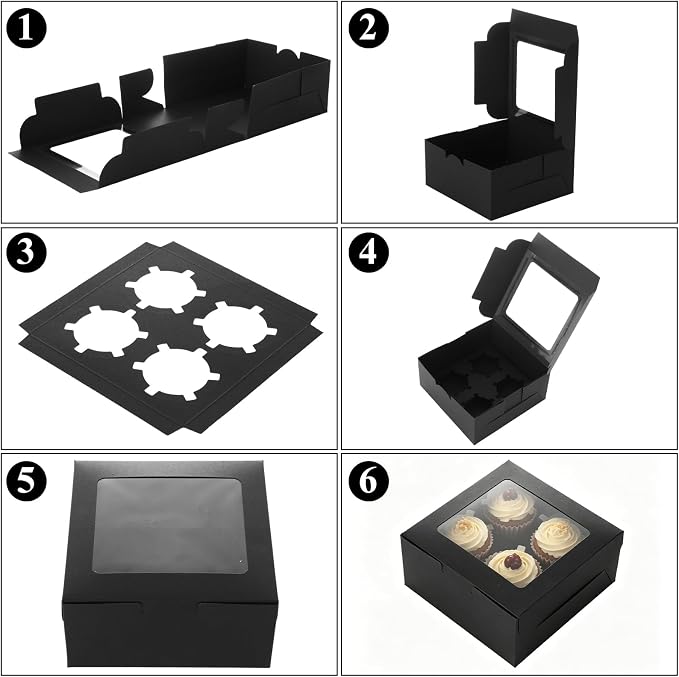 1

2

3

4

5

6