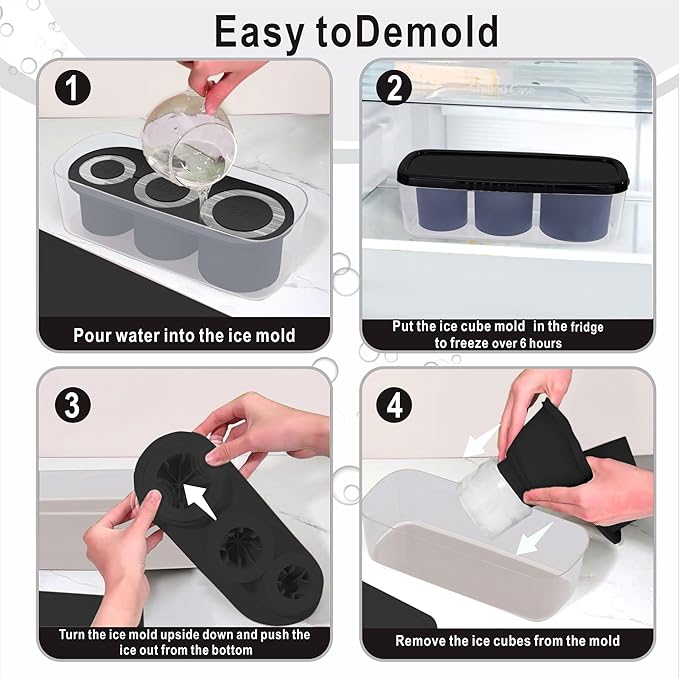 Easy toDemold

1

Pour water into the ice mold

2

Put the ice cube mold in the fridge to freeze over 6 hours

3

Turn the ice mold upside down and push the ice out from the bottom

4

Remove the ice cubes from the mold