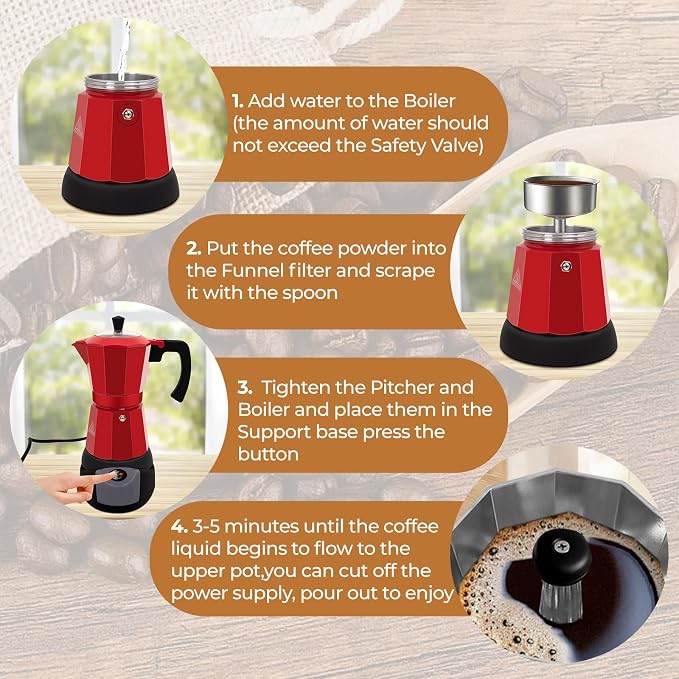 1. Add water to the Boiler (the amount of water should not exceed the Safety Valve)

2. Put the coffee powder into the Funnel filter and scrape it with the spoon

3. Tighten the Pitcher and Boiler and place them in the Support base press the button

4. 3-5 minutes until the coffee liquid begins to flow to the upper pot,you can cut off the power supply, pour out to enjoy