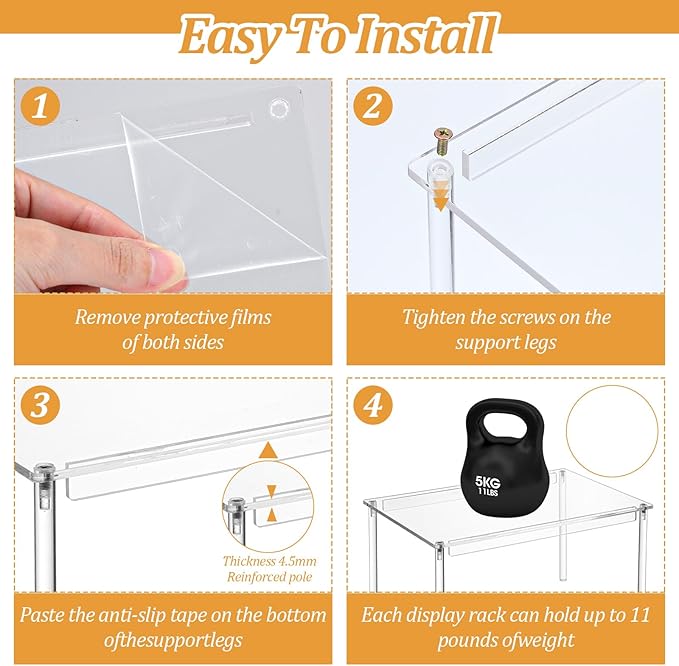 Easy To Install

1

Remove protective films of both sides

2

Tighten the screws on the support legs

3

Thickness 4.5mm Reinforced pole

Paste the anti-slip tape on the bottom ofthesupportlegs

4

5KG
11LBS

Each display rack can hold up to 11 pounds ofweight