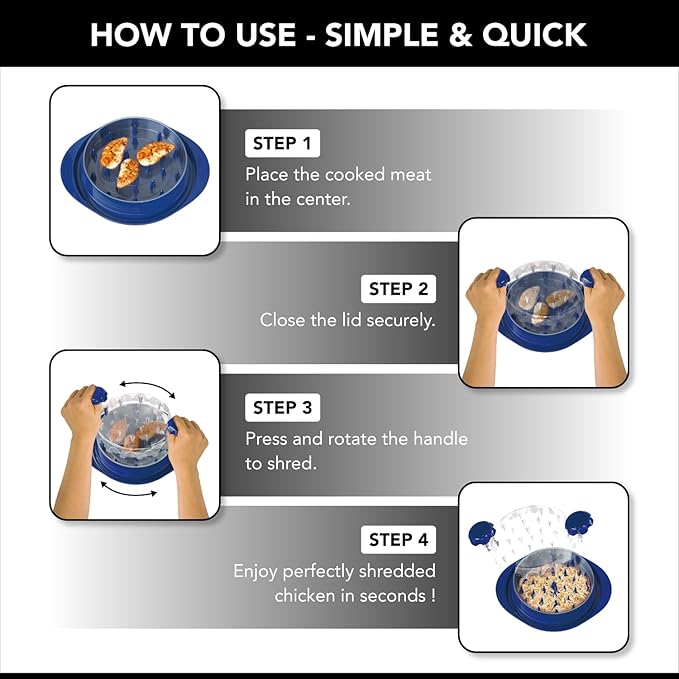 HOW TO USE - SIMPLE & QUICK

STEP 1
Place the cooked meat in the center.

STEP 2
Close the lid securely.

STEP 3
Press and rotate the handle to shred.

STEP 4
Enjoy perfectly shredded chicken in seconds !