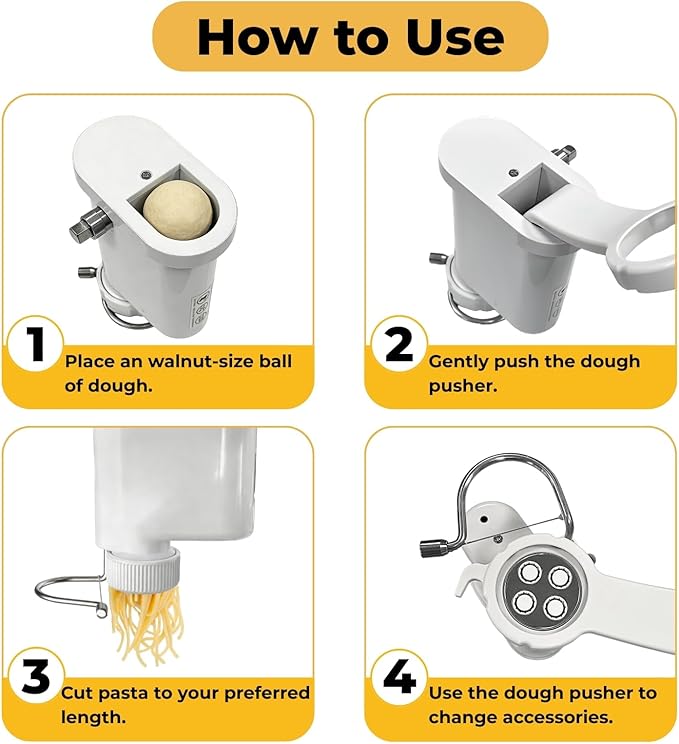 How to Use

1 Place an walnut-size ball of dough.

2 Gently push the dough pusher.

3 Cut pasta to your preferred length.

4 Use the dough pusher to change accessories.