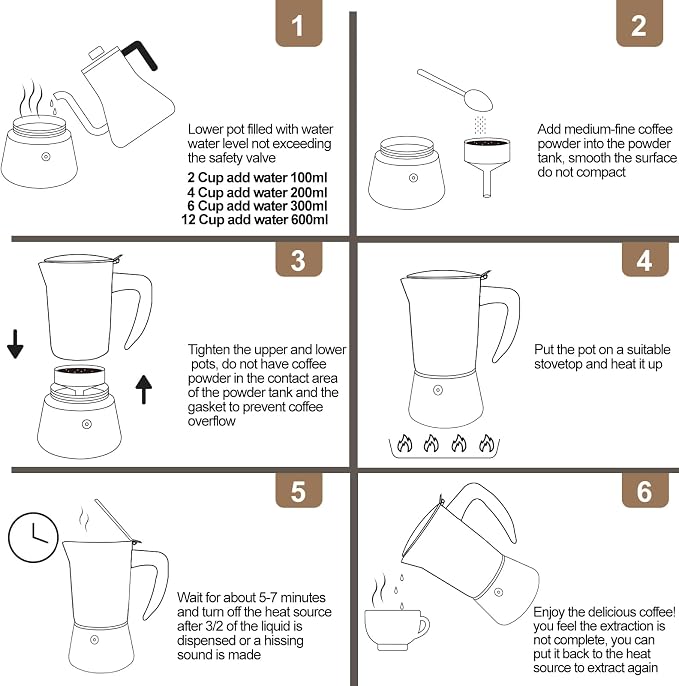 1

Lower pot filled with water water level not exceeding the safety valve

2 Cup add water 100ml
4 Cup add water 200ml
6 Cup add water 300ml
12 Cup add water 600ml

2

Add medium-fine coffee powder into the powder tank, smooth the surface do not compact

3

Tighten the upper and lower pots, do not have coffee powder in the contact area of the powder tank and the gasket to prevent coffee overflow

4

Put the pot on a suitable stovetop and heat it up

5

Wait for about 5-7 minutes and turn off the heat source after 3/2 of the liquid is dispensed or a hissing sound is made

6

Enjoy the delicious coffee! you feel the extraction is not complete, you can put it back to the heat source to extract again