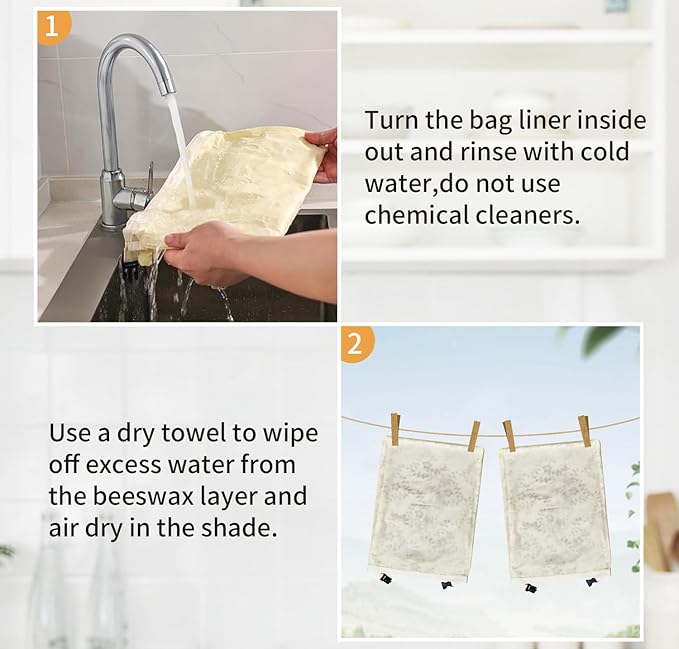 1

Turn the bag liner inside out and rinse with cold water,do not use chemical cleaners.

2

Use a dry towel to wipe off excess water from the beeswax layer and air dry in the shade.