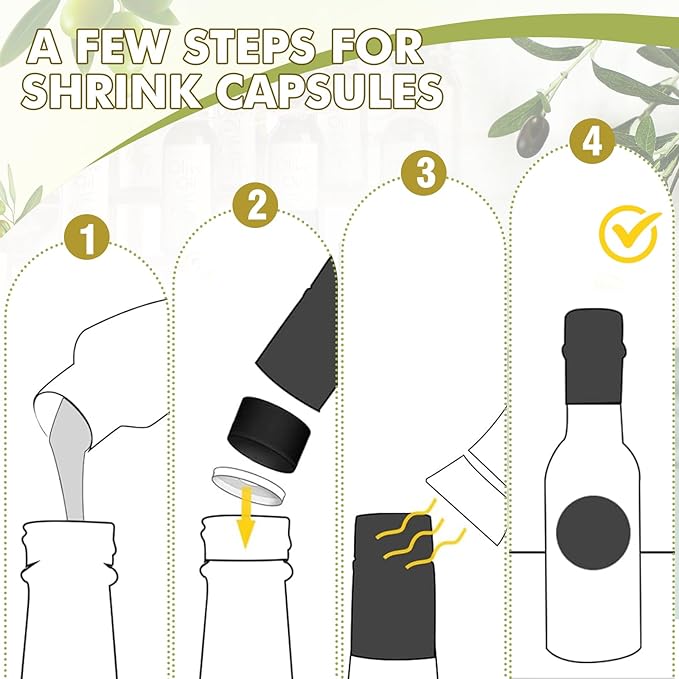 A FEW STEPS FOR SHRINK CAPSULES

1

2

3

4