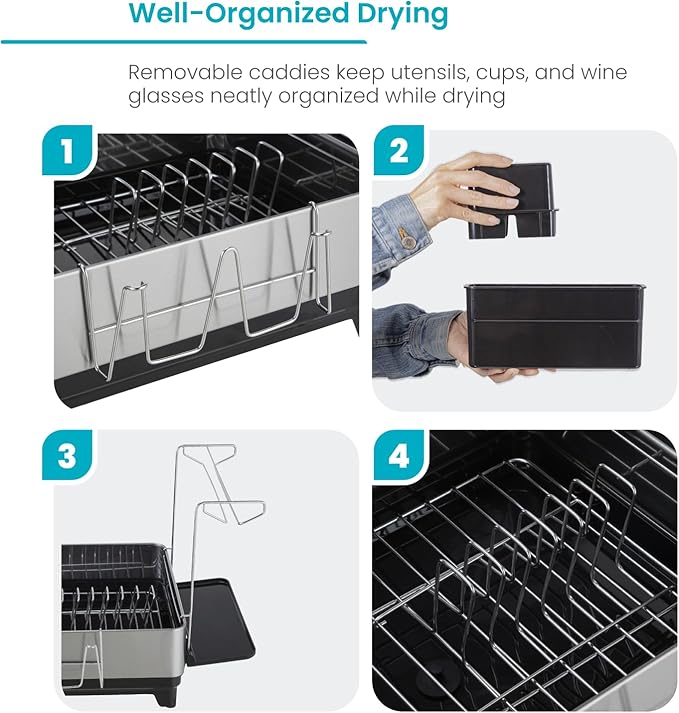 Well-Organized Drying

Removable caddies keep utensils, cups, and wine glasses neatly organized while drying

1

2

3

4