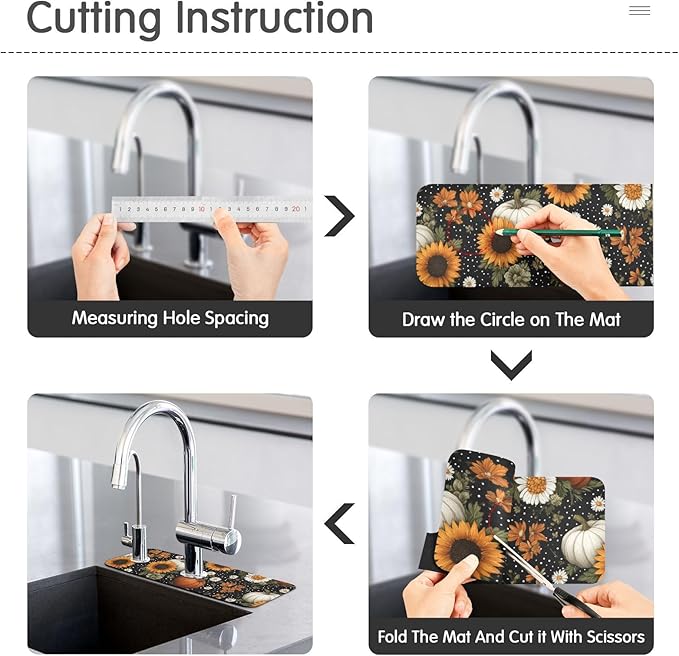 Cutting Instruction

1 2 3 4 5 6 7 8 9 10 1 2 3 4 5 6 7 8 9 20 1

Measuring Hole Spacing

Draw the Circle on The Mat

Fold The Mat And Cut it With Scissors