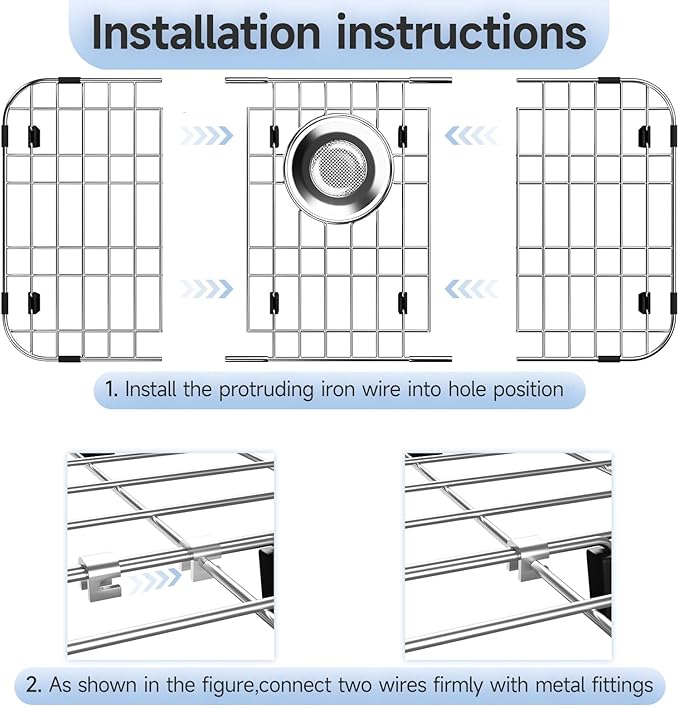 Installation instructions

1. Install the protruding iron wire into hole position

2. As shown in the figure,connect two wires firmly with metal fittings