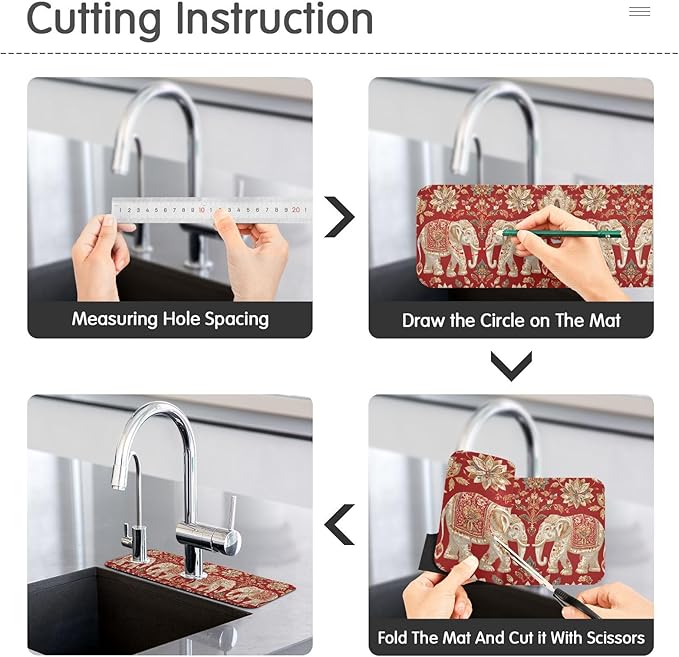 Cutting Instruction

1 2 3 4 5 6 7 8 9 10 1 2 3 4 5 6 7 8 9 20 1

Measuring Hole Spacing

Draw the Circle on The Mat

Fold The Mat And Cut it With Scissors