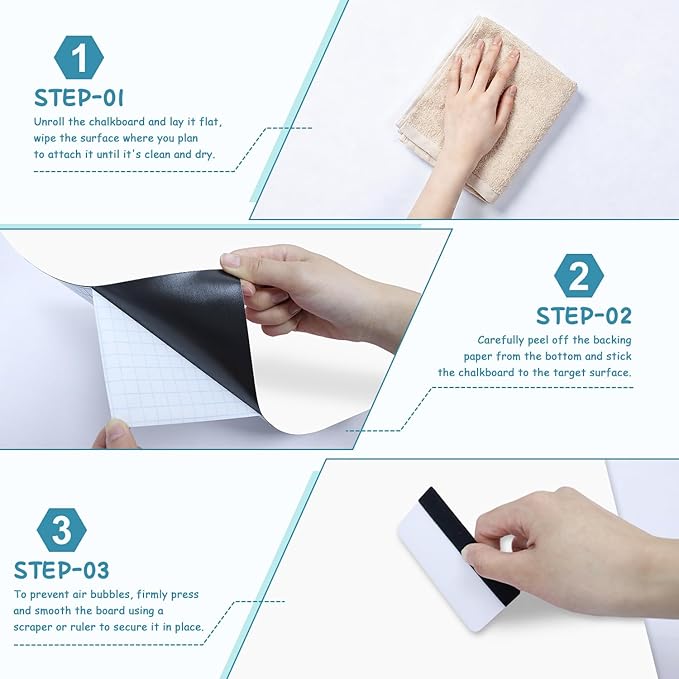 1

STEP-01

Unroll the chalkboard and lay it flat, wipe the surface where you plan to attach it until it's clean and dry.

2

STEP-02

Carefully peel off the backing paper from the bottom and stick the chalkboard to the target surface.

3

STEP-03

To prevent air bubbles, firmly press and smooth the board using a scraper or ruler to secure it in place.