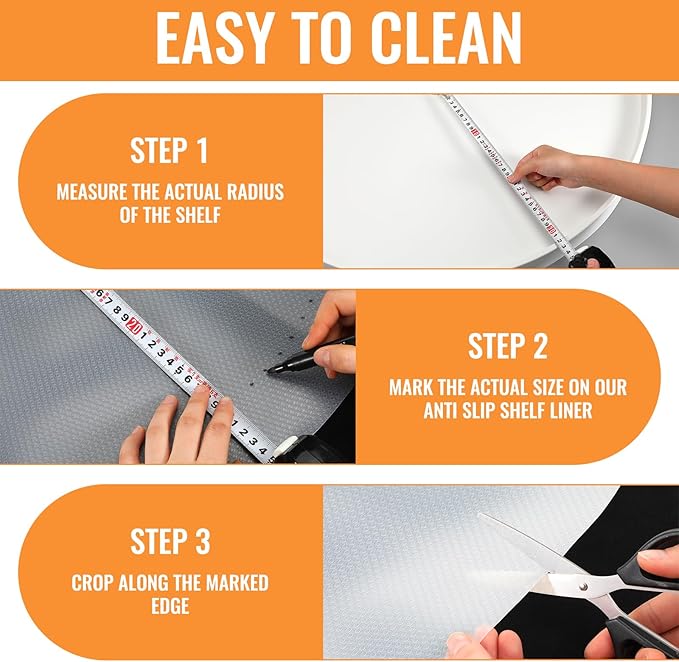 EASY TO CLEAN

STEP 1

MEASURE THE ACTUAL RADIUS OF THE SHELF

STEP 2

MARK THE ACTUAL SIZE ON OUR ANTI SLIP SHELF LINER

STEP 3

CROP ALONG THE MARKED EDGE