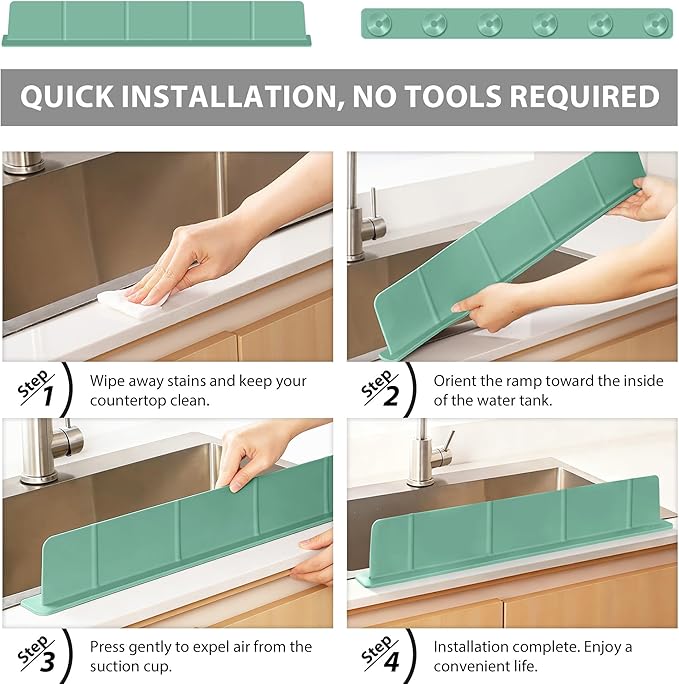 QUICK INSTALLATION, NO TOOLS REQUIRED

Step 1

Wipe away stains and keep your countertop clean.

Step 2

Orient the ramp toward the inside of the water tank.

Step 3

Press gently to expel air from the suction cup.

Step 4

Installation complete. Enjoy a convenient life.