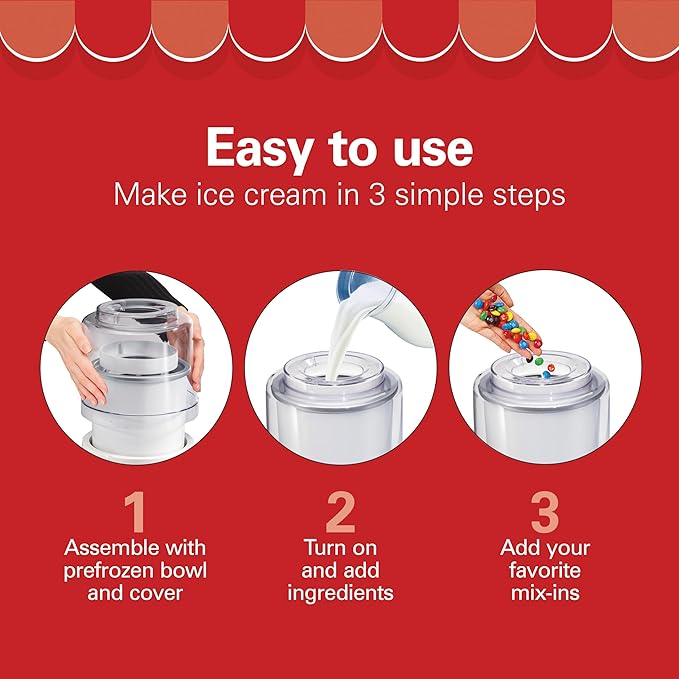 Easy to use
Make ice cream in 3 simple steps

1
Assemble with prefrozen bowl and cover

2
Turn on and add ingredients

3
Add your favorite mix-ins