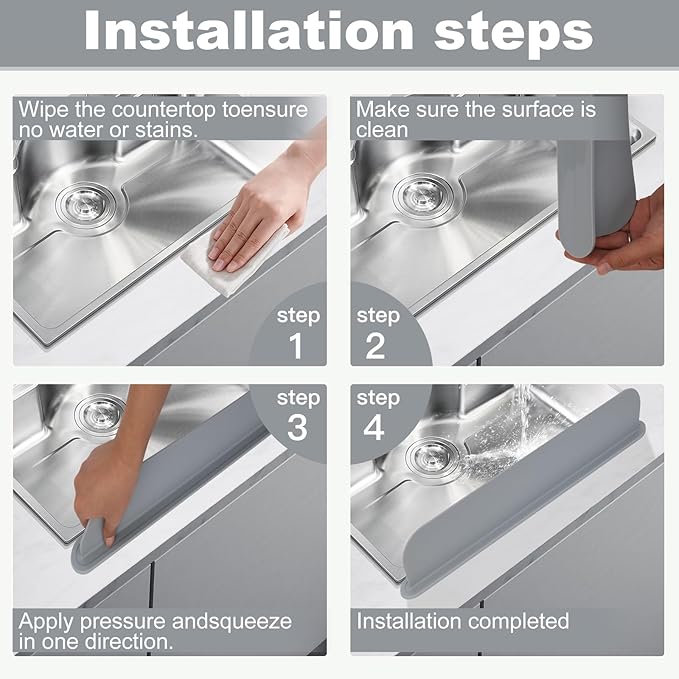 Installation steps

Wipe the countertop toensure no water or stains.

step 1

Make sure the surface is clean

step 2

step 3

Apply pressure andsqueeze in one direction.

step 4

Installation completed