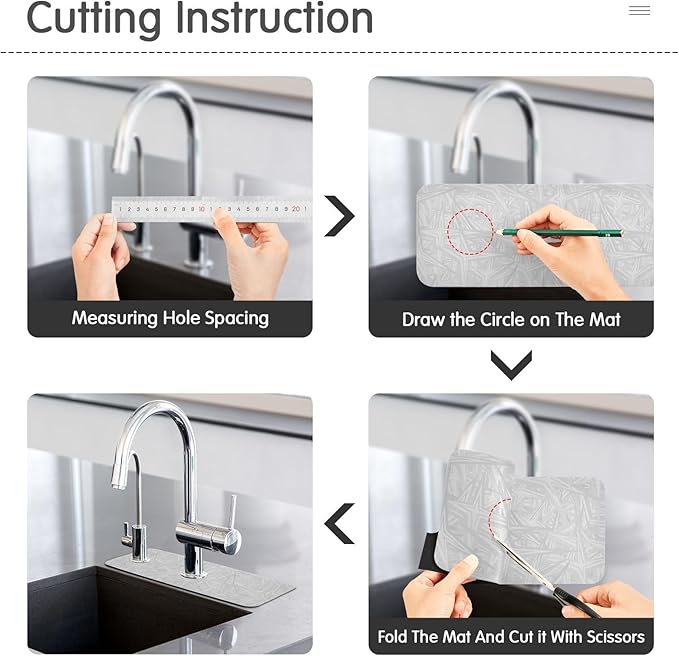 Cutting Instruction

1 2 3 4 5 6 7 8 9 10 1 2 3 4 5 6 7 8 9 20 1

Measuring Hole Spacing

Draw the Circle on The Mat

Fold The Mat And Cut it With Scissors