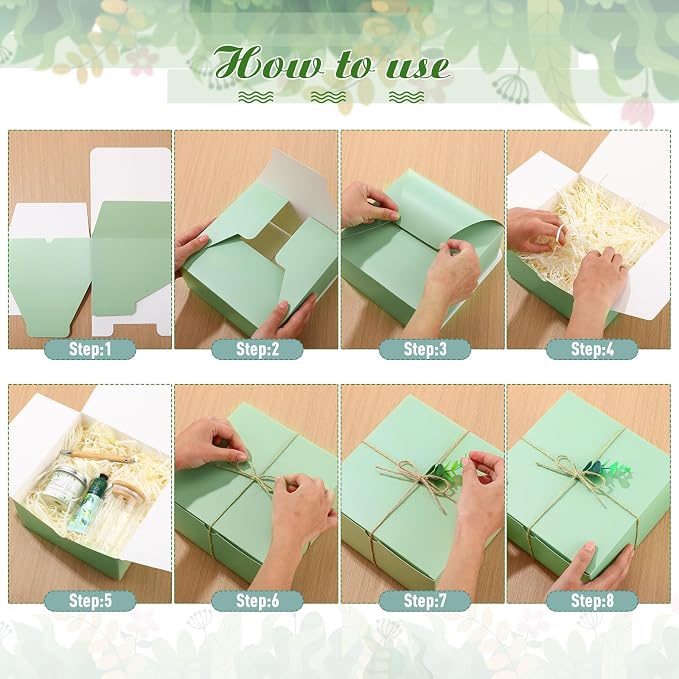 How to use

Step:1

Step:2

Step:3

Step:4

Step:5

Step:6

Step:7

Step:8