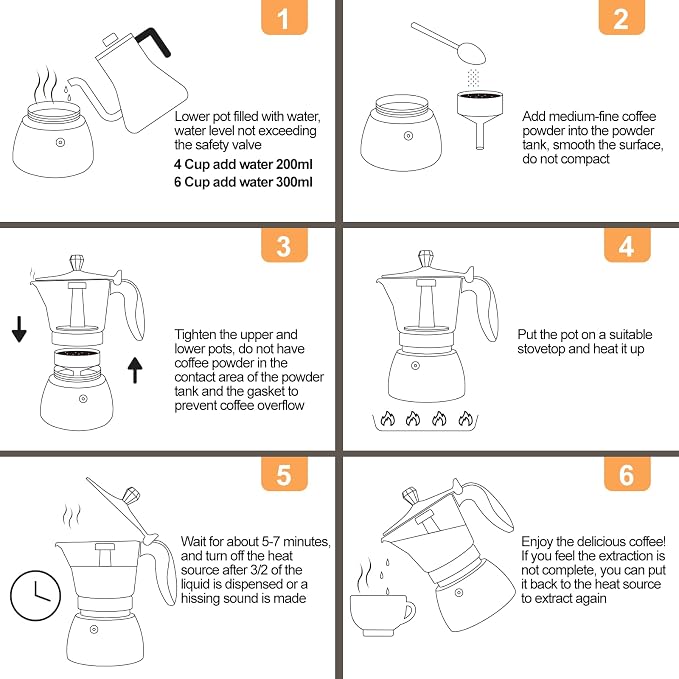 1

Lower pot filled with water, water level not exceeding the safety valve

4 Cup add water 200ml
6 Cup add water 300ml

2

Add medium-fine coffee powder into the powder tank, smooth the surface, do not compact

3

Tighten the upper and lower pots, do not have coffee powder in the contact area of the powder tank and the gasket to prevent coffee overflow

4

Put the pot on a suitable stovetop and heat it up

5

Wait for about 5-7 minutes, and turn off the heat source after 3/2 of the liquid is dispensed or a hissing sound is made

6

Enjoy the delicious coffee! If you feel the extraction is not complete, you can put it back to the heat source to extract again