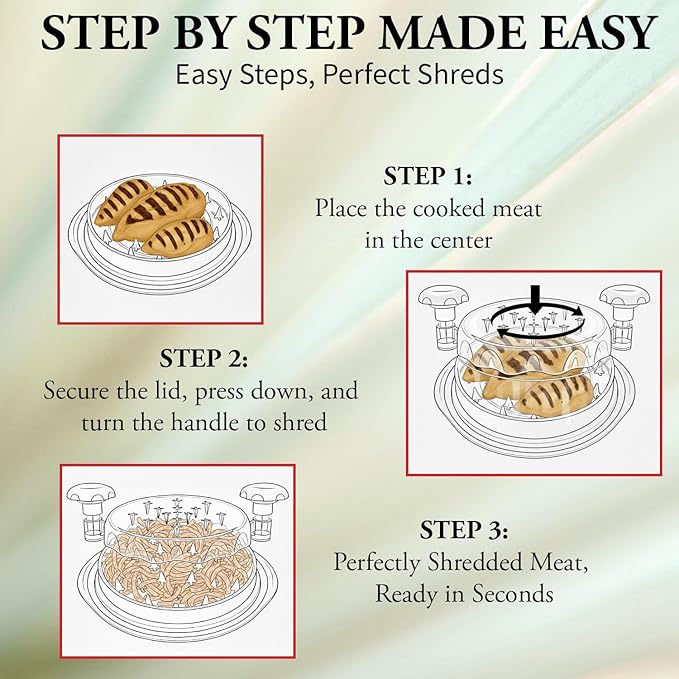 STEP BY STEP MADE EASY
Easy Steps, Perfect Shreds

STEP 1:
Place the cooked meat in the center

STEP 2:
Secure the lid, press down, and turn the handle to shred

STEP 3:
Perfectly Shredded Meat, Ready in Seconds