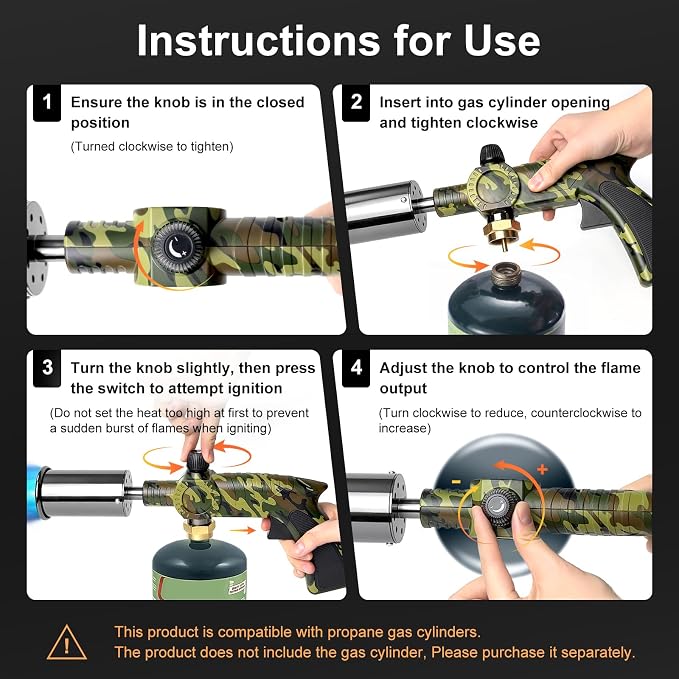 Instructions for Use

1 Ensure the knob is in the closed position

(Turned clockwise to tighten)

2 Insert into gas cylinder opening and tighten clockwise

3 Turn the knob slightly, then press the switch to attempt ignition

(Do not set the heat too high at first to prevent a sudden burst of flames when igniting)

4 Adjust the knob to control the flame output

(Turn clockwise to reduce, counterclockwise to increase)

-

+

This product is compatible with propane gas cylinders.
The product does not include the gas cylinder, Please purchase it separately.