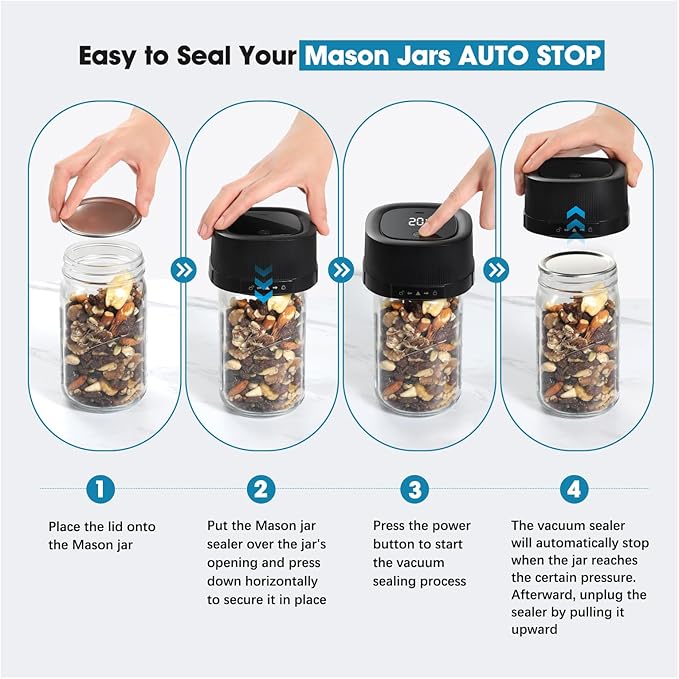 Easy to Seal Your Mason Jars AUTO STOP

20

1

Place the lid onto the Mason jar

2

Put the Mason jar sealer over the jar's opening and press down horizontally to secure it in place

3

Press the power button to start the vacuum sealing process

4

The vacuum sealer will automatically stop when the jar reaches the certain pressure. Afterward, unplug the sealer by pulling it upward