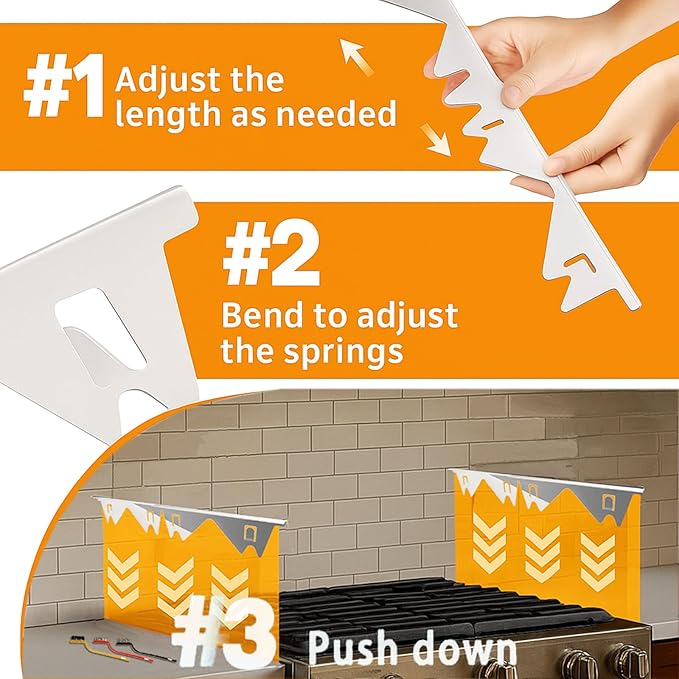 #1 Adjust the length as needed

#2 Bend to adjust the springs

#3 Push down