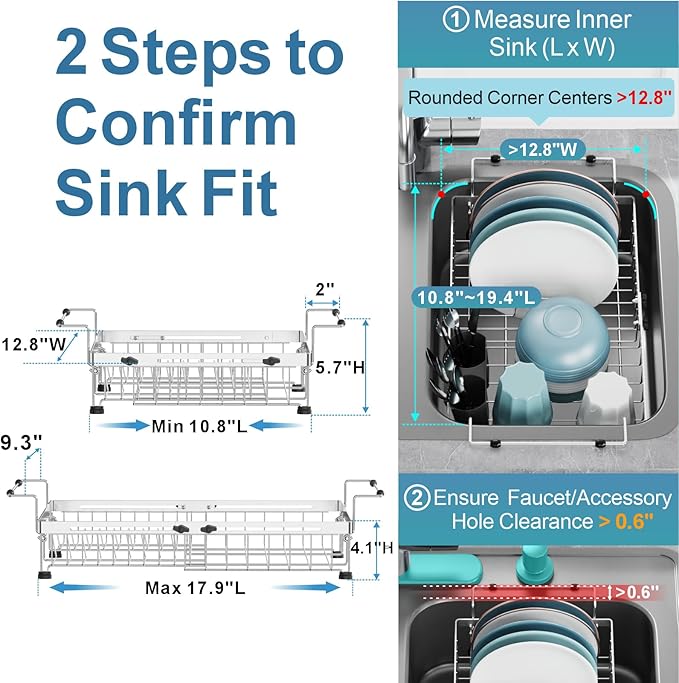 2 Steps to Confirm Sink Fit

2''
12.8''W
5.7''H
Min 10.8''L

9.3''
4.1''H
Max 17.9''L

① Measure Inner Sink (L x W)

Rounded Corner Centers >12.8''

>12.8''W

10.8''~19.4''L

② Ensure Faucet/Accessory Hole Clearance > 0.6''

>0.6''