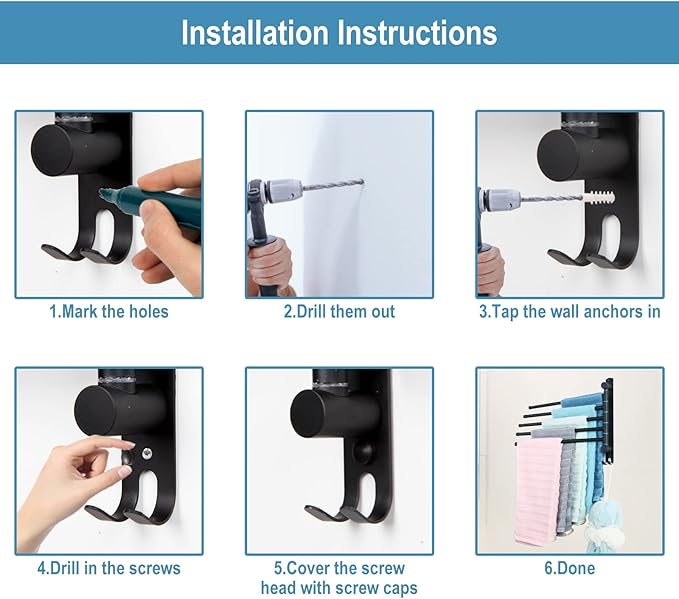 Installation Instructions

1.Mark the holes

2.Drill them out

3.Tap the wall anchors in

4.Drill in the screws

5.Cover the screw head with screw caps

6.Done