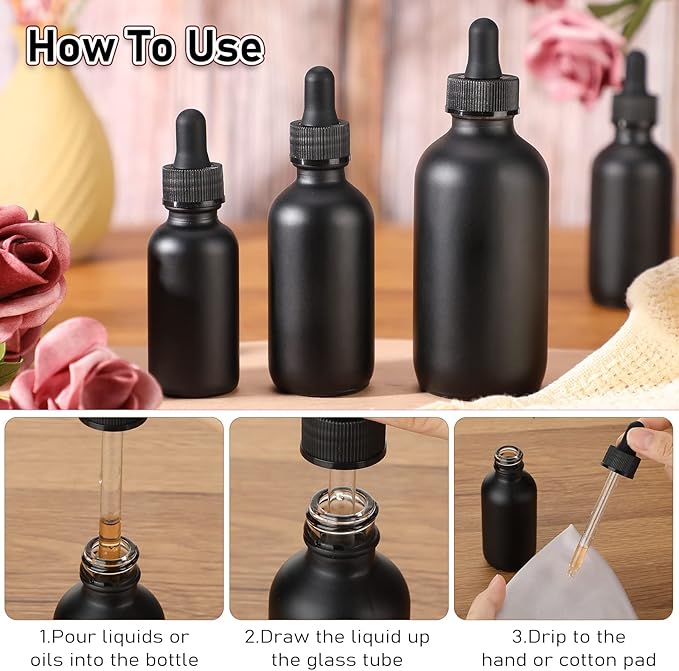 How To Use

1.Pour liquids or oils into the bottle

2.Draw the liquid up the glass tube

3.Drip to the hand or cotton pad