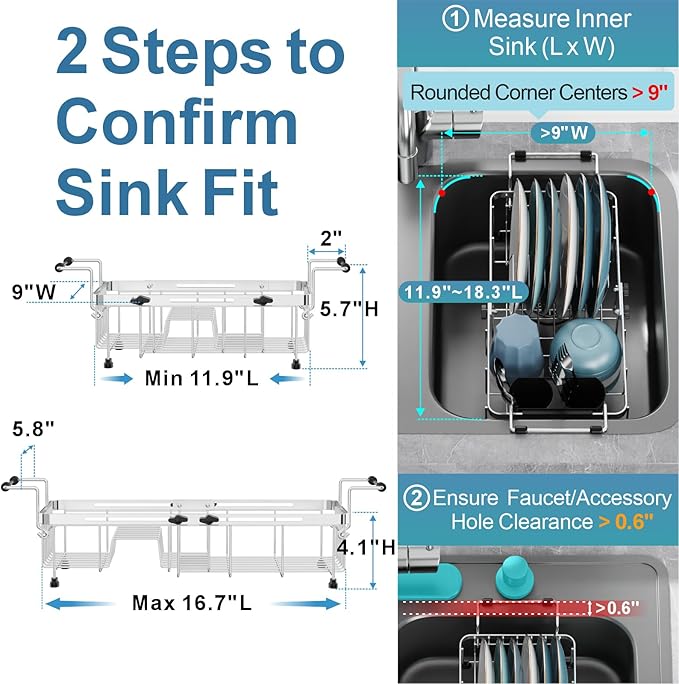 2 Steps to Confirm Sink Fit

2"

9"W

5.7"H

Min 11.9"L

5.8"

4.1"H

Max 16.7"L

① Measure Inner Sink (L x W)

Rounded Corner Centers > 9"

>9"W

11.9"~18.3"L

② Ensure Faucet/Accessory Hole Clearance > 0.6"

>0.6"